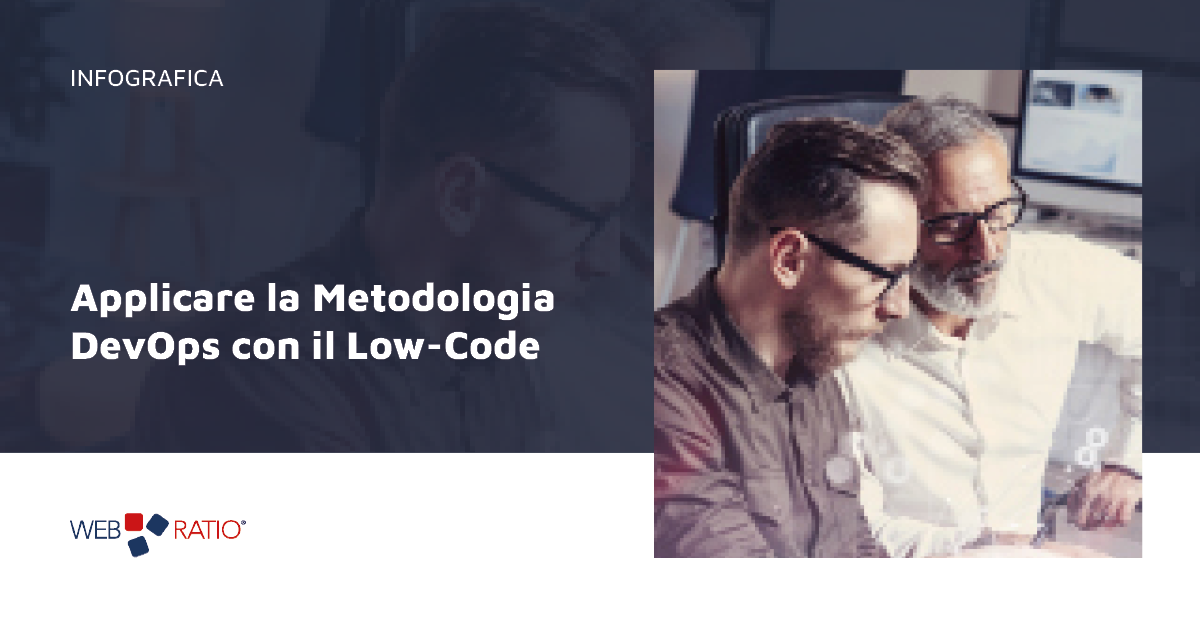 INFOGRAFICA

Applicare la Metodologia DevOps con il Low-Code

WEB RATIO®