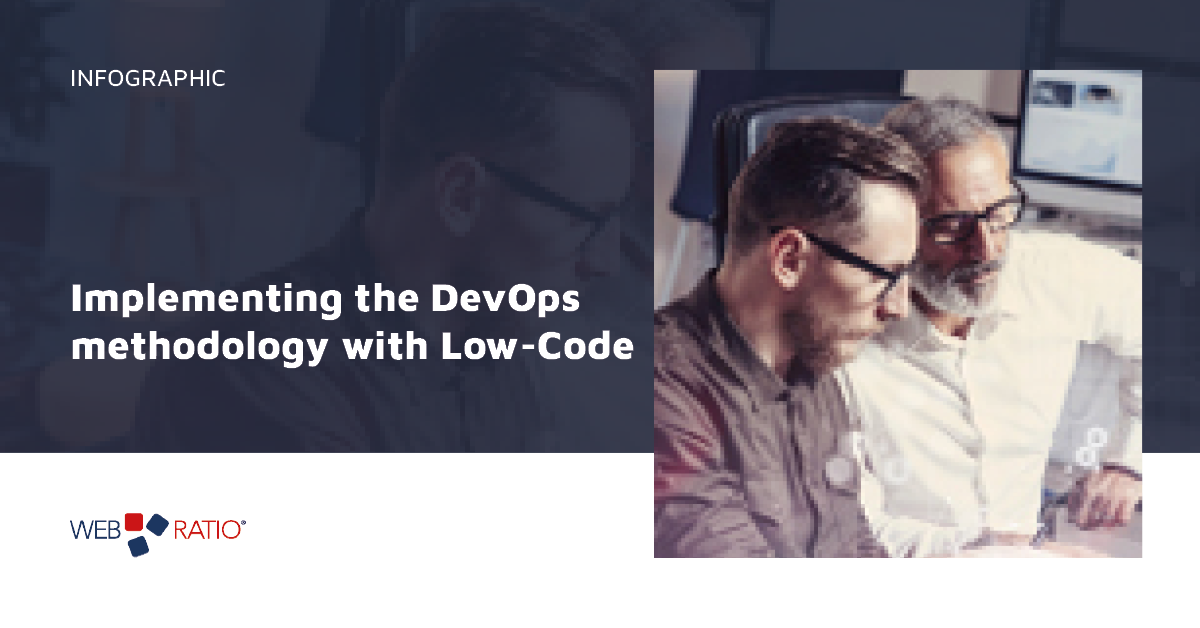 INFOGRAPHIC

Implementing the DevOps methodology with Low-Code

WEB RATIO®