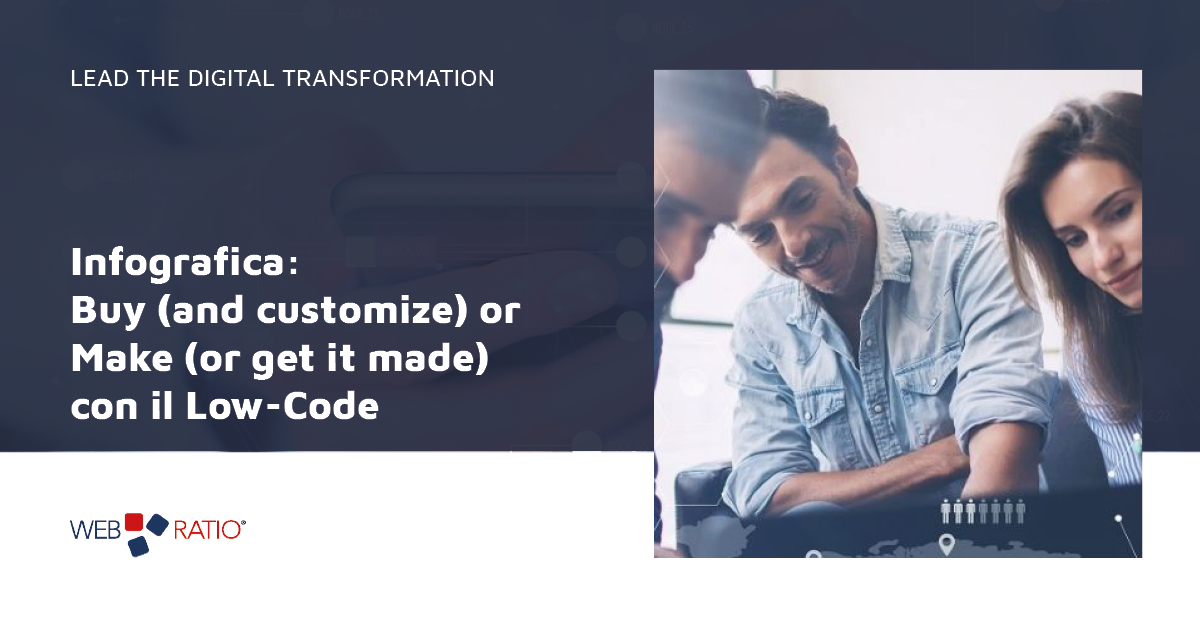 LEAD THE DIGITAL TRANSFORMATION

Infografica:
Buy (and customize) or
Make (or get it made)
con il Low-Code

WEB RATIO®