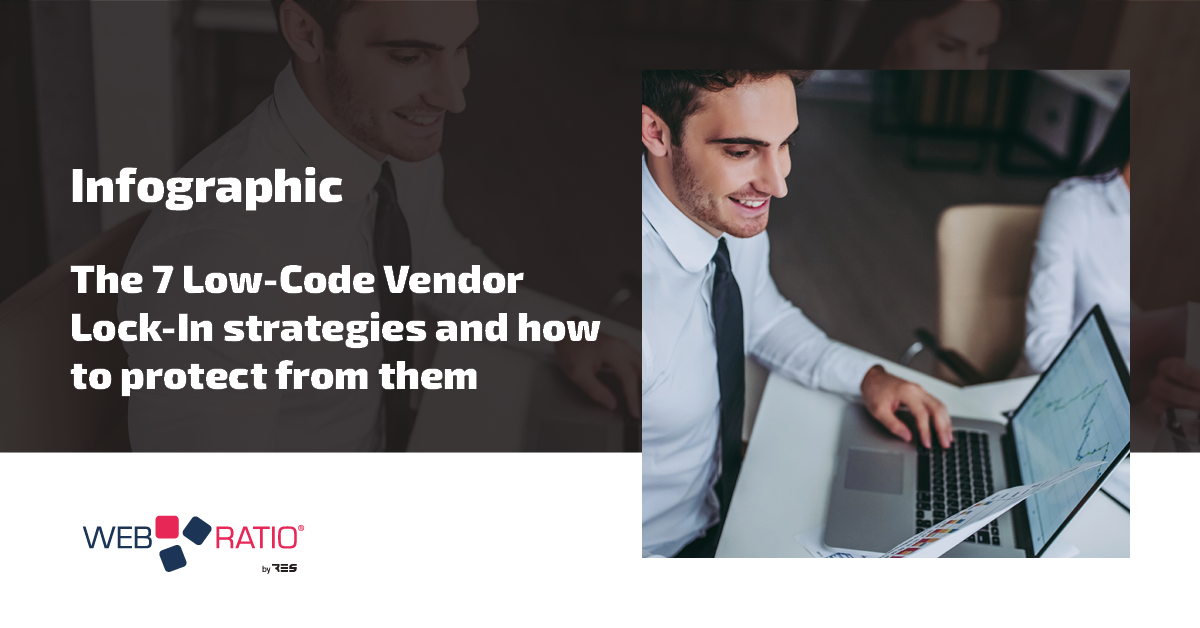 Infographic

The 7 Low-Code Vendor Lock-In strategies and how to protect from them

WEB RATIO®
by RES