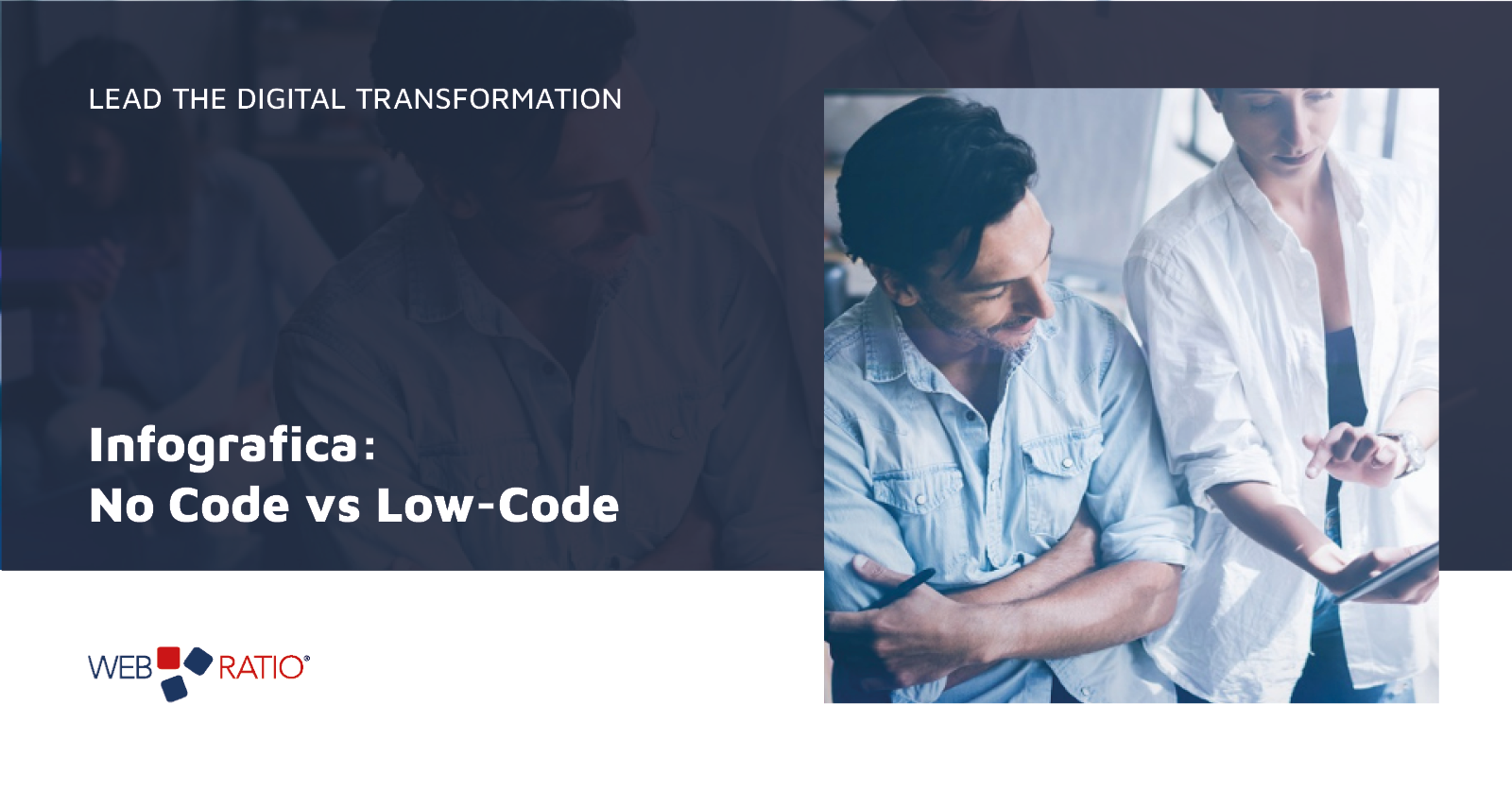 LEAD THE DIGITAL TRANSFORMATION

Infografica:
No Code vs Low-Code

WEB RATIO®