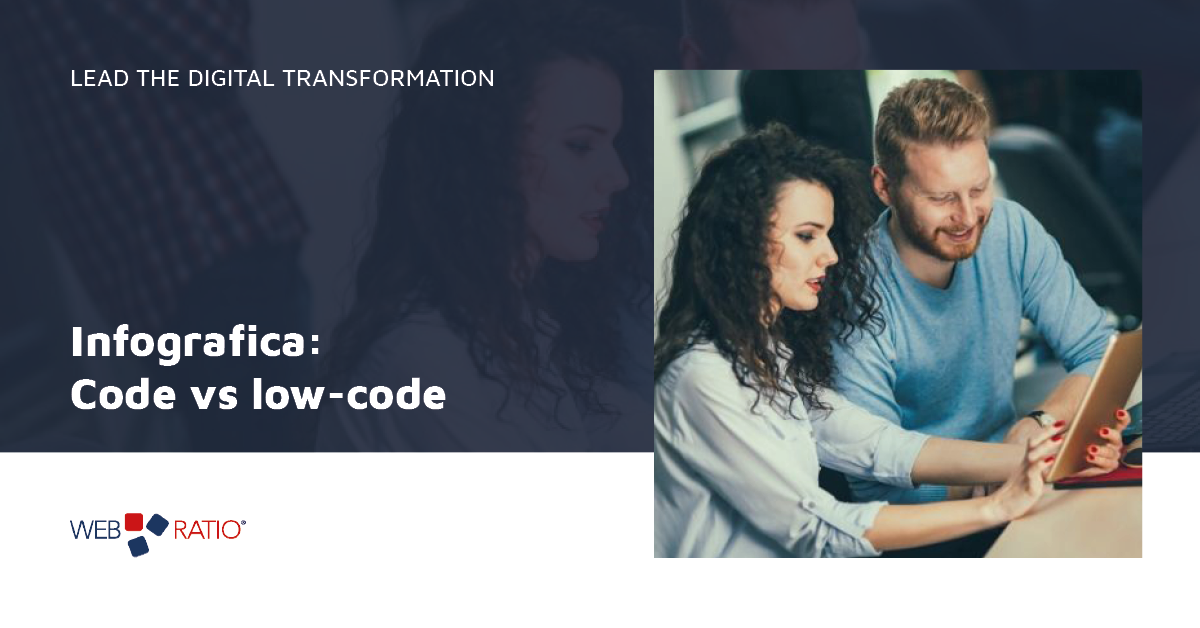 LEAD THE DIGITAL TRANSFORMATION

Infografica:
Code vs low-code

WEB RATIO®