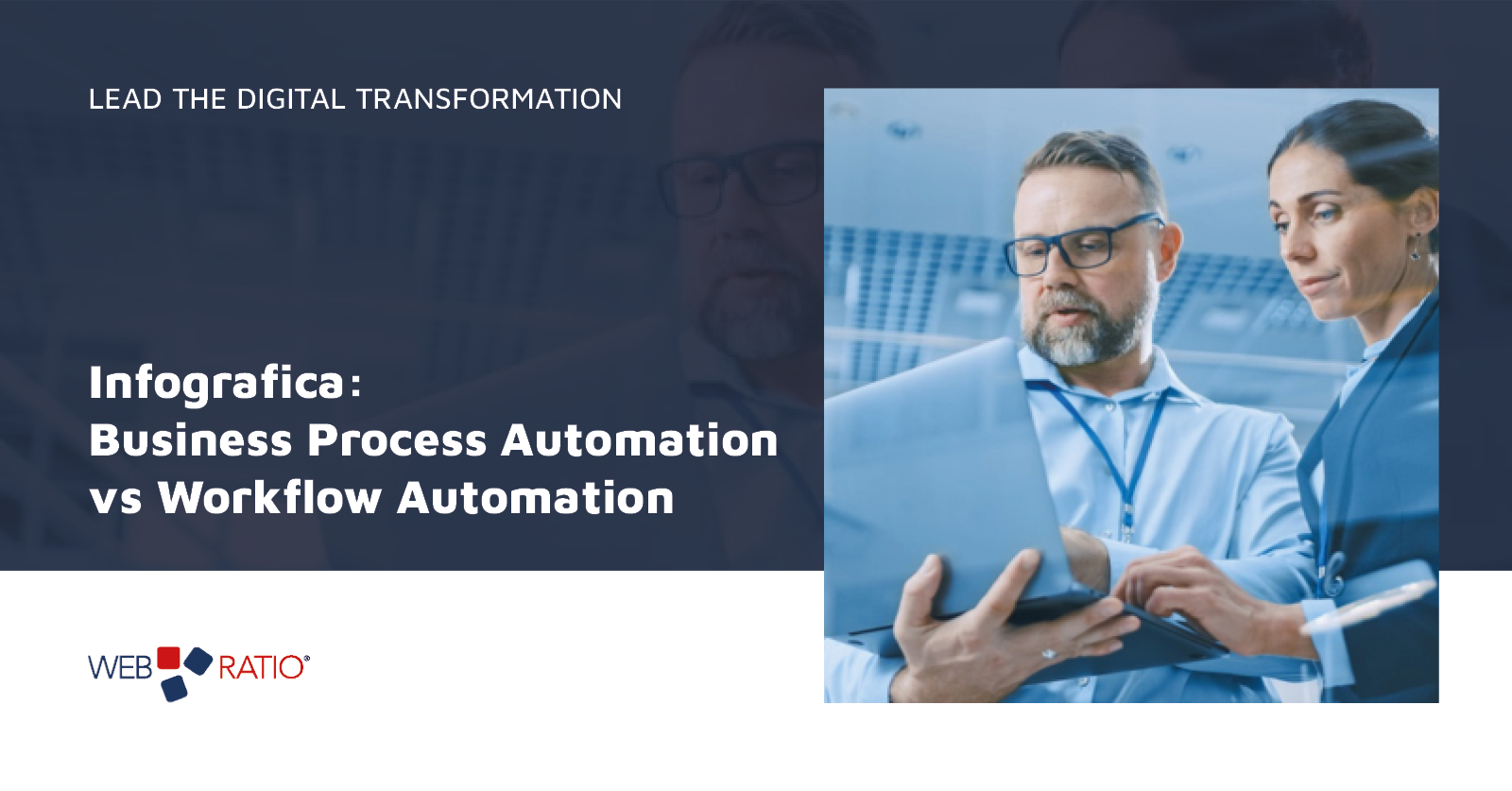 LEAD THE DIGITAL TRANSFORMATION

Infografica:
Business Process Automation
vs Workflow Automation

WEB RATIO®