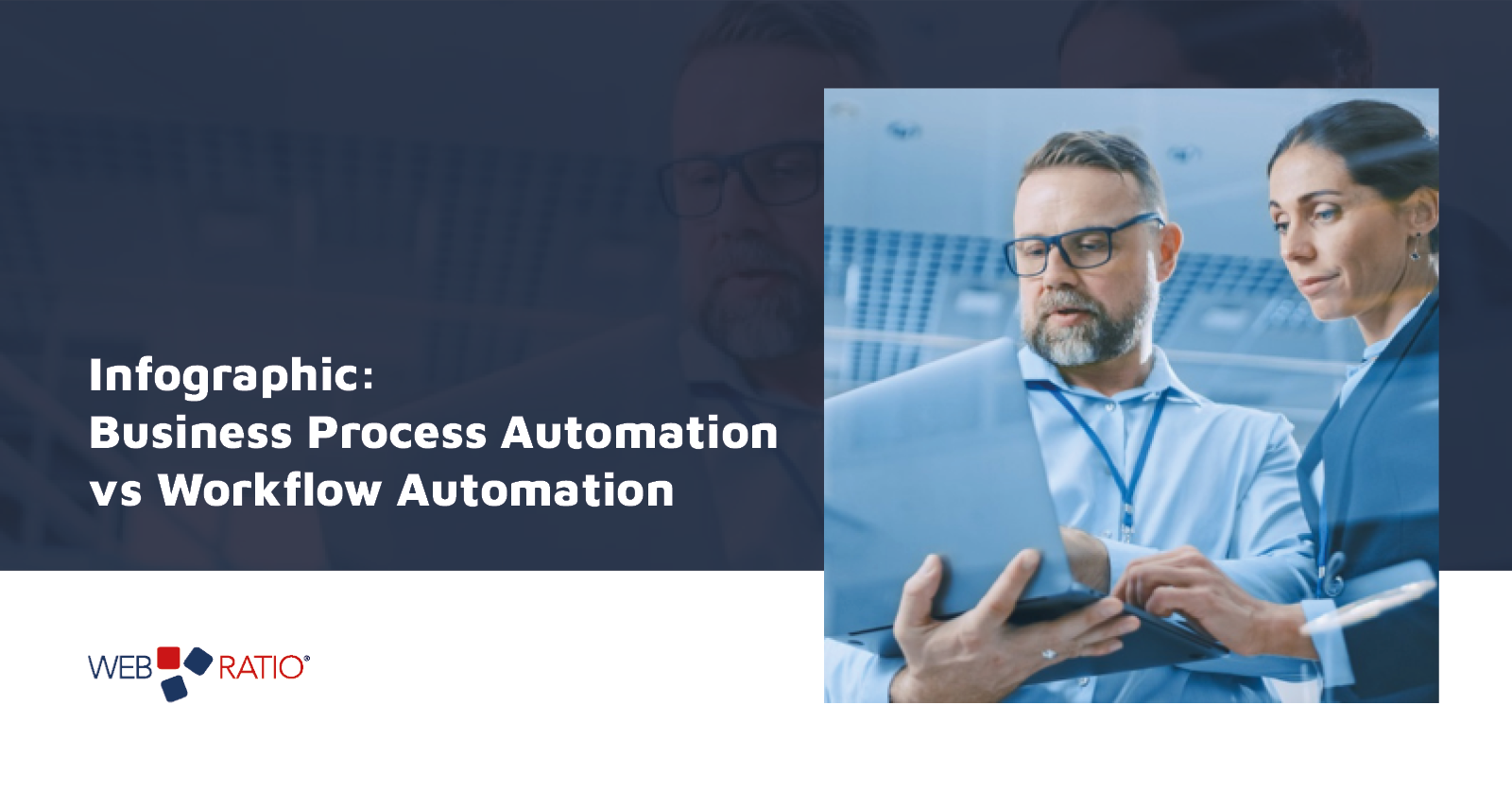 Infographic:
Business Process Automation vs Workflow Automation

WEB RATIO®