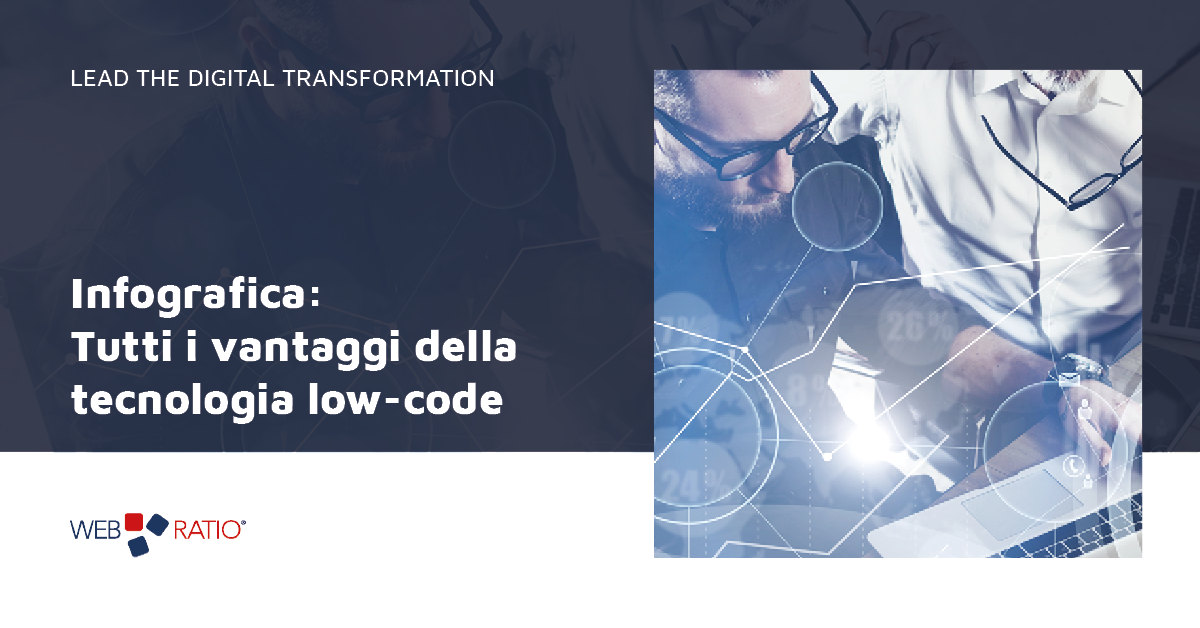 LEAD THE DIGITAL TRANSFORMATION

Infografica:
Tutti i vantaggi della tecnologia low-code

WEB RATIO®

26%

24%