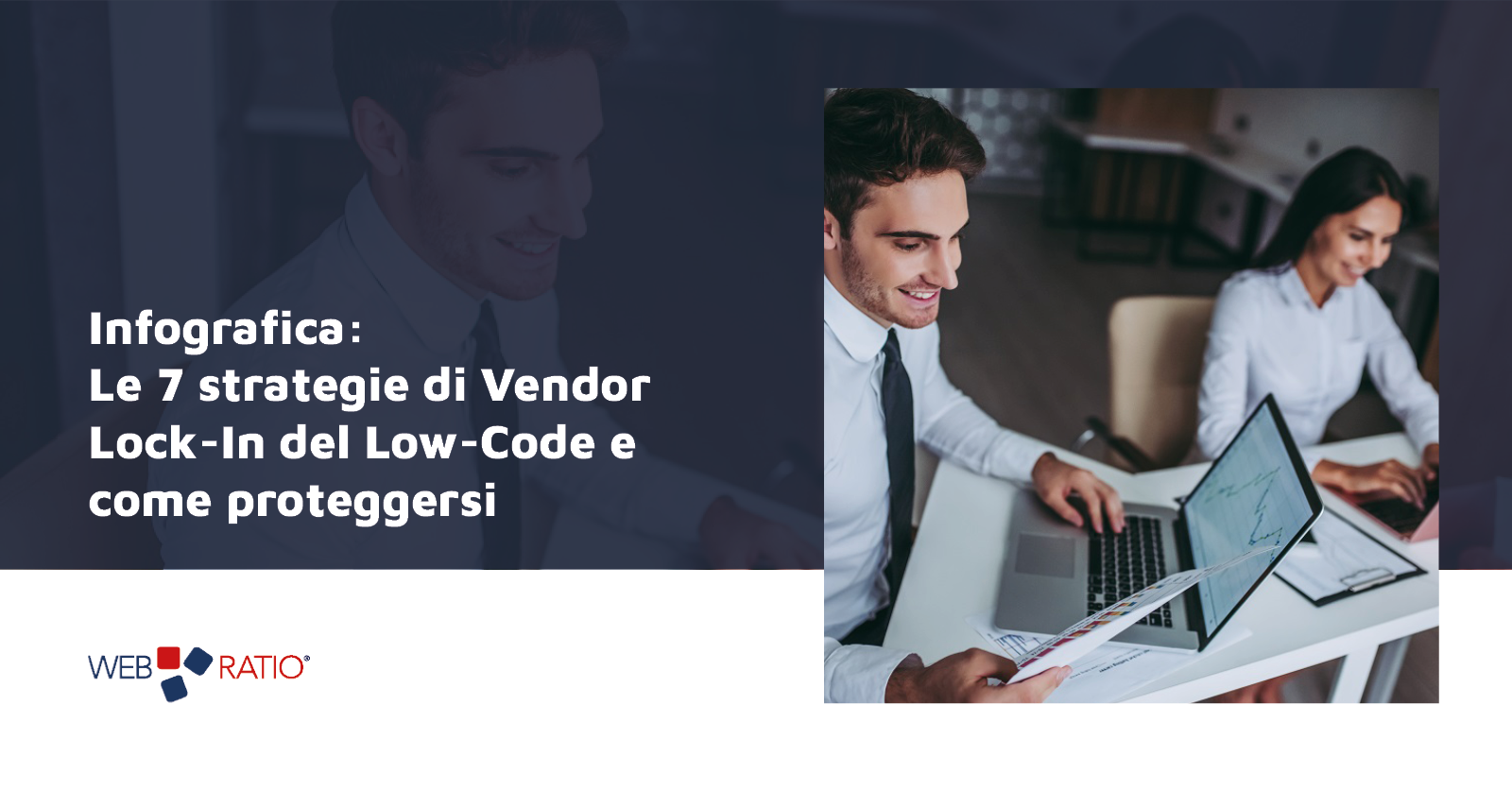 Infografica:
Le 7 strategie di Vendor Lock-In del Low-Code e come proteggersi

WEB RATIO®