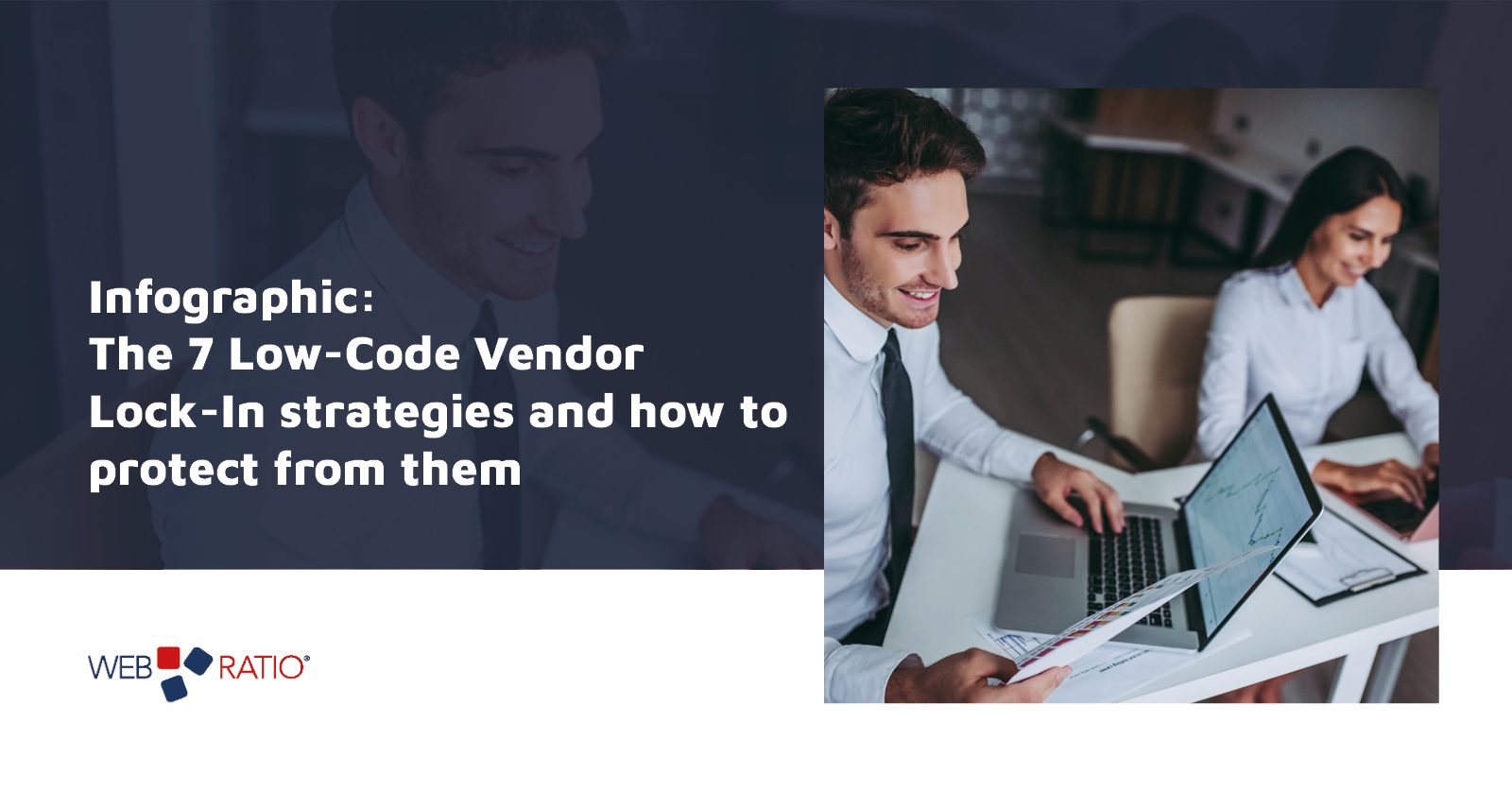 Infographic:
The 7 Low-Code Vendor Lock-In strategies and how to protect from them

WEB RATIO®