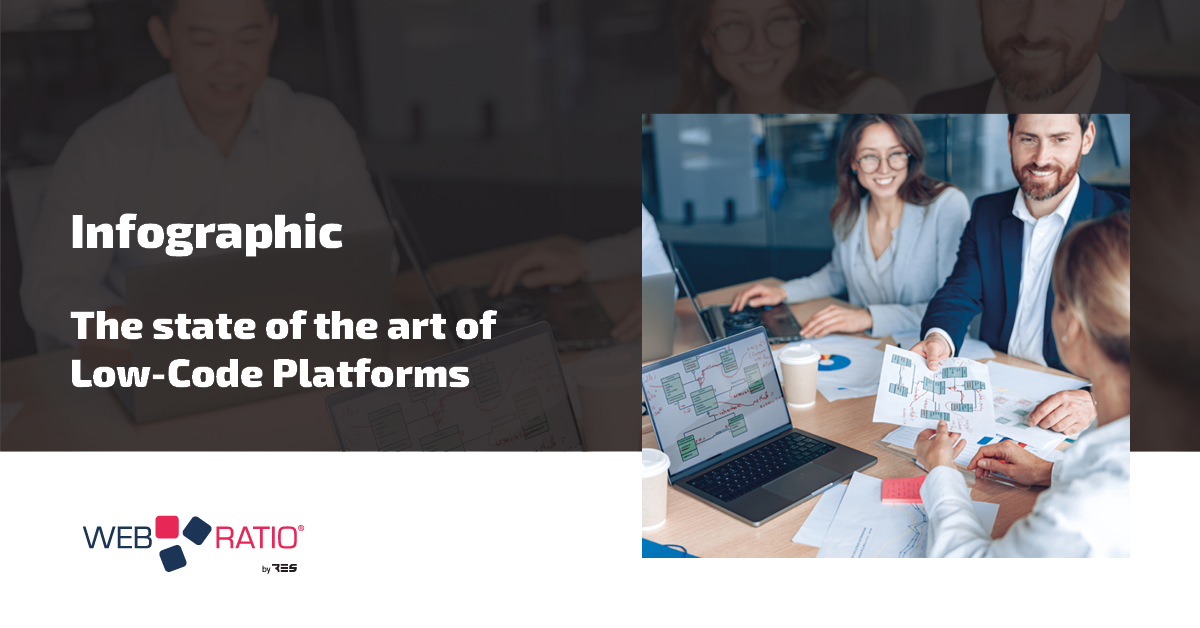 Infographic

The state of the art of Low-Code Platforms

WEB RATIO®
by RES