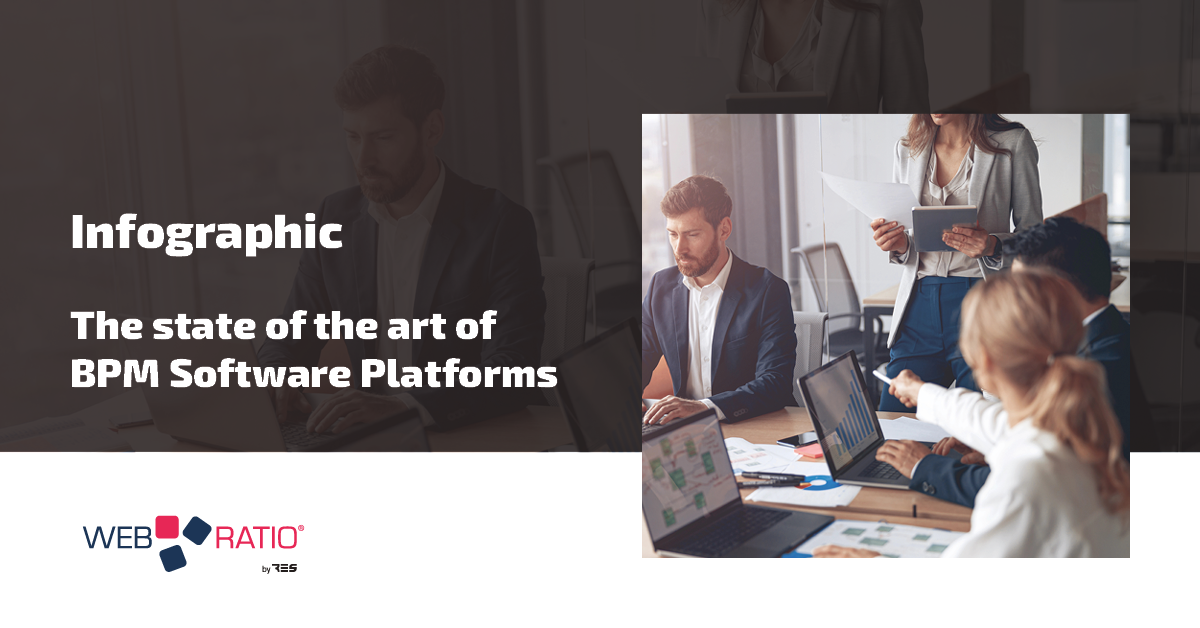 Infographic

The state of the art of BPM Software Platforms

WEB RATIO®

by RES