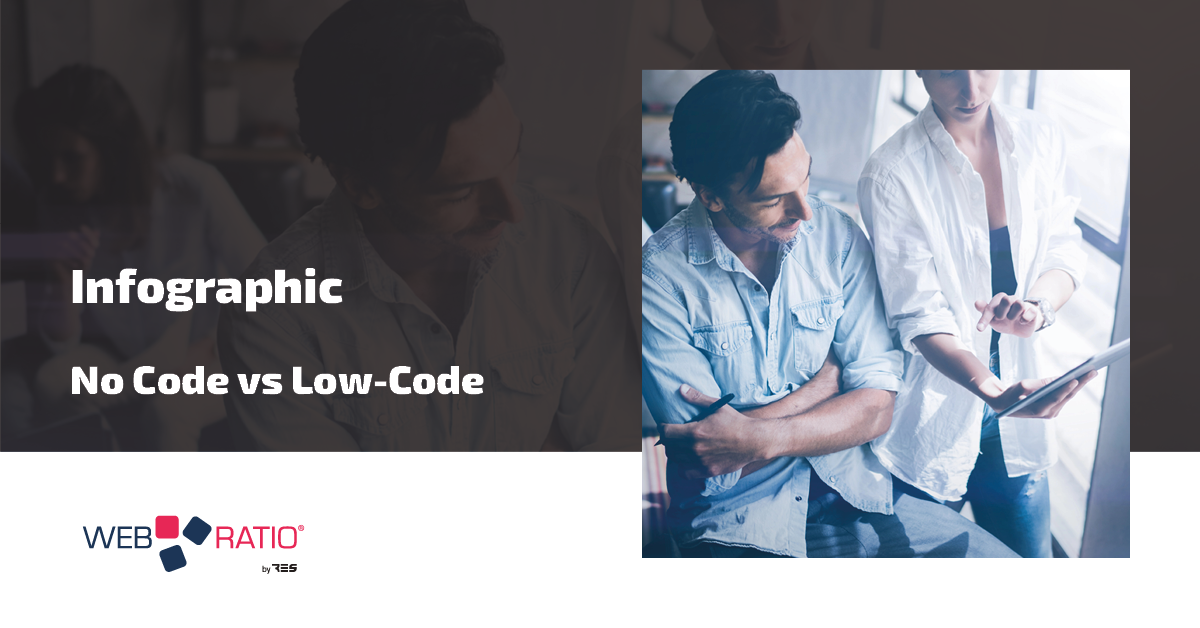 Infographic

No Code vs Low-Code

WEB RATIO®
by RES