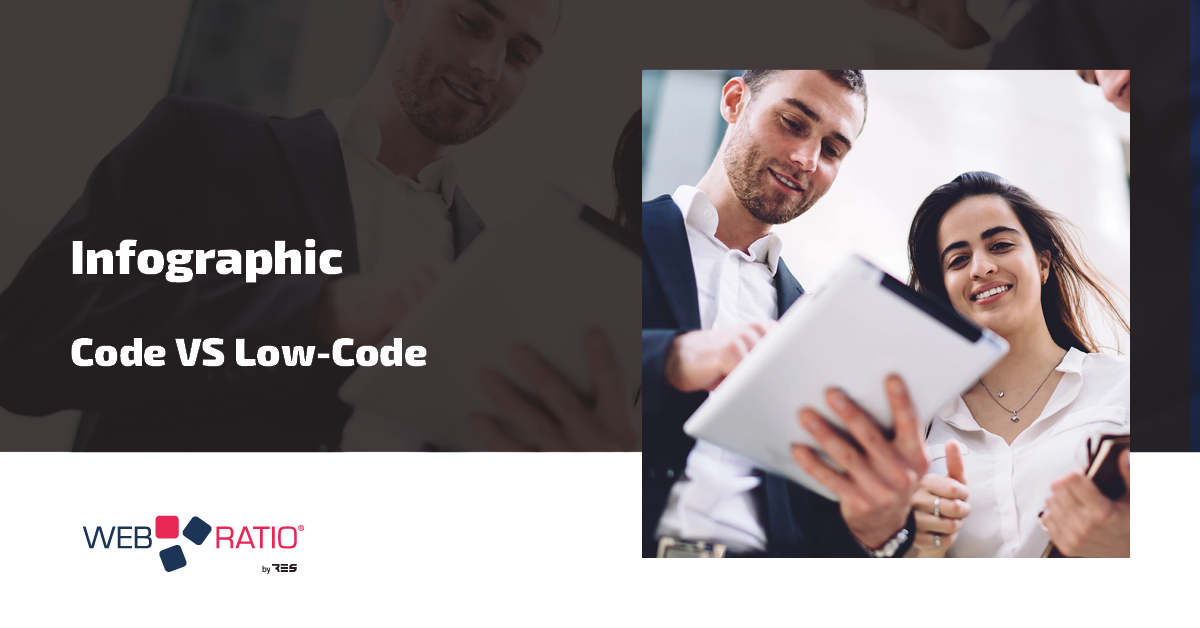 Infographic

Code VS Low-Code

WEB RATIO®
by RES