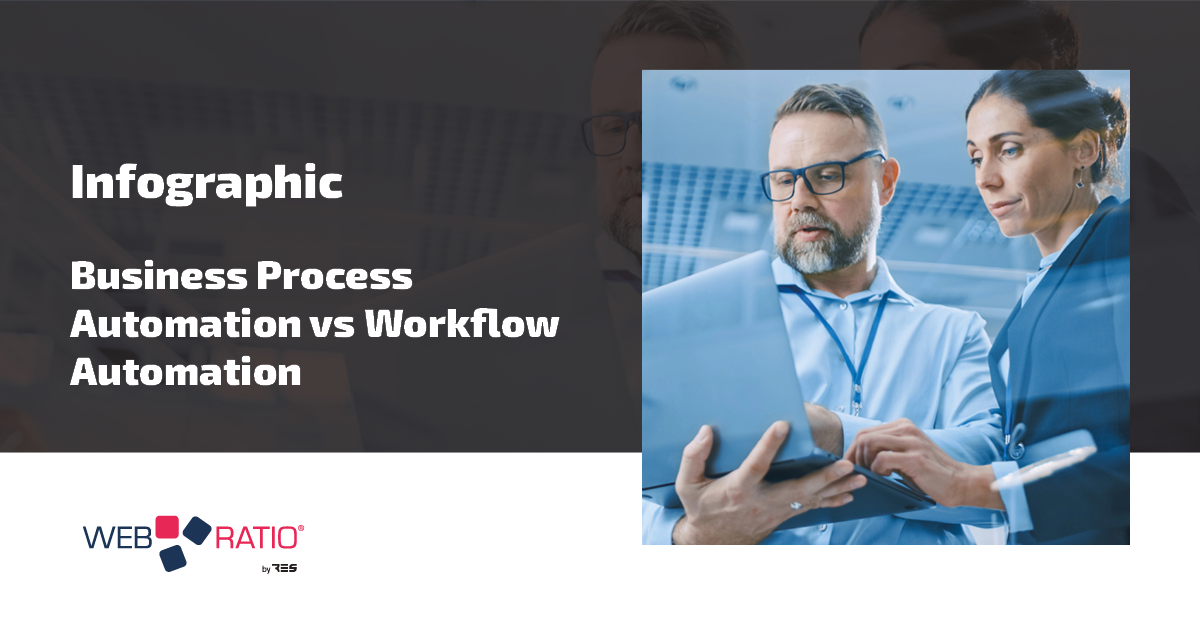 Infographic

Business Process Automation vs Workflow Automation

WEB RATIO®
by RES